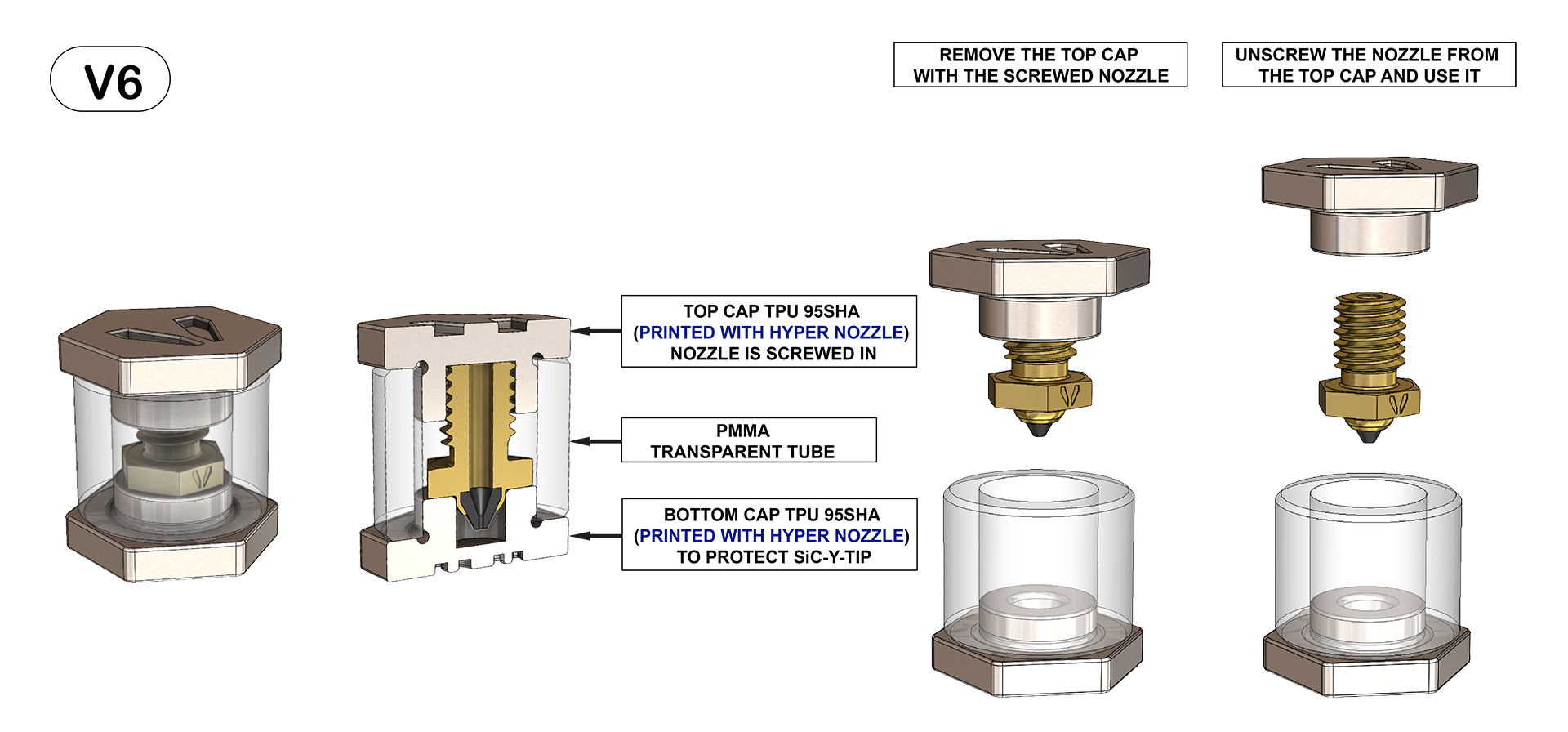 V6

REMOVE THE TOP CAP WITH THE SCREWED NOZZLE

UNSCREW THE NOZZLE FROM THE TOP CAP AND USE IT

TOP CAP TPU 95SHA (PRINTED WITH HYPER NOZZLE) NOZZLE IS SCREWED IN

PMMA TRANSPARENT TUBE

BOTTOM CAP TPU 95SHA (PRINTED WITH HYPER NOZZLE) TO PROTECT SiC-Y-TIP