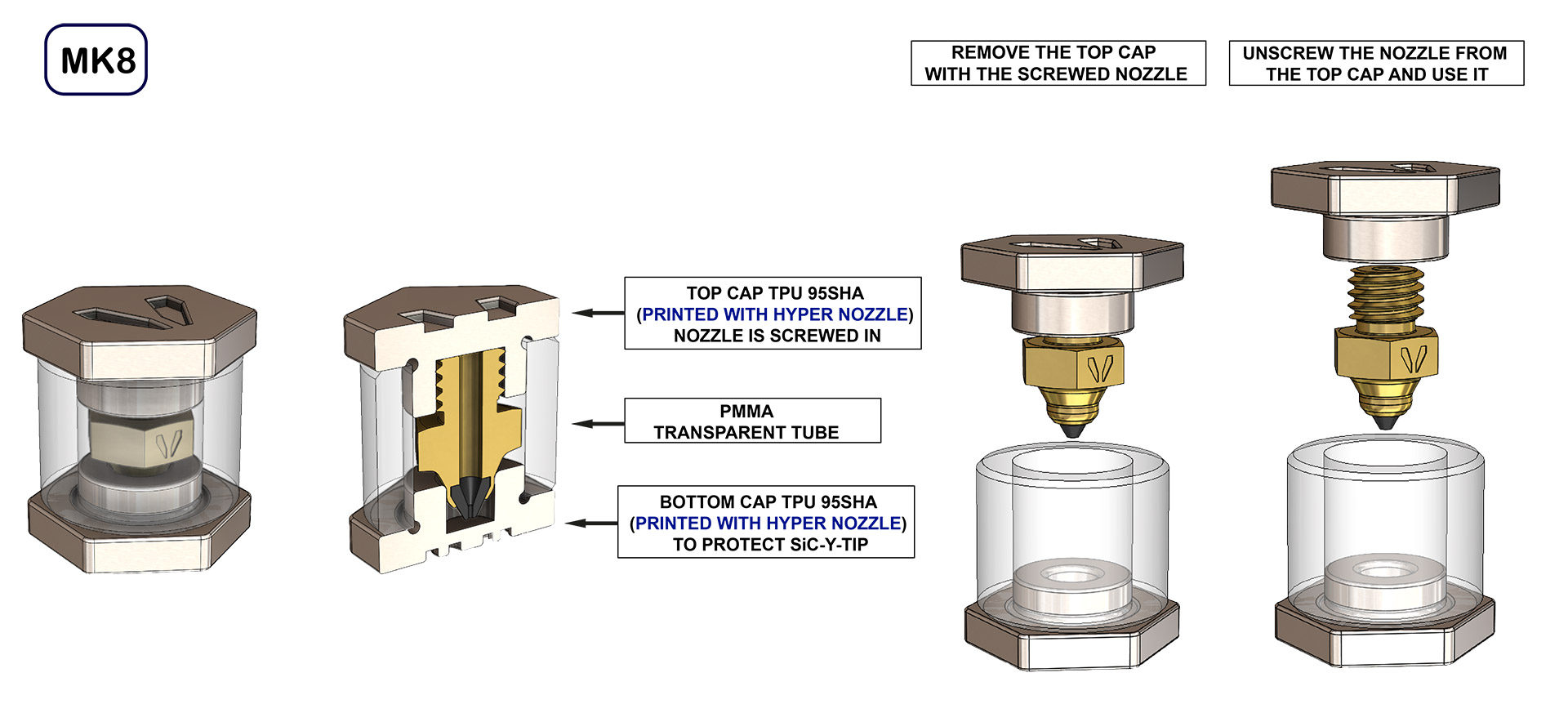 MK8

REMOVE THE TOP CAP WITH THE SCREWED NOZZLE

UNSCREW THE NOZZLE FROM THE TOP CAP AND USE IT

TOP CAP TPU 95SHA (PRINTED WITH HYPER NOZZLE) NOZZLE IS SCREWED IN

PMMA TRANSPARENT TUBE

BOTTOM CAP TPU 95SHA (PRINTED WITH HYPER NOZZLE) TO PROTECT SiC-Y-TIP